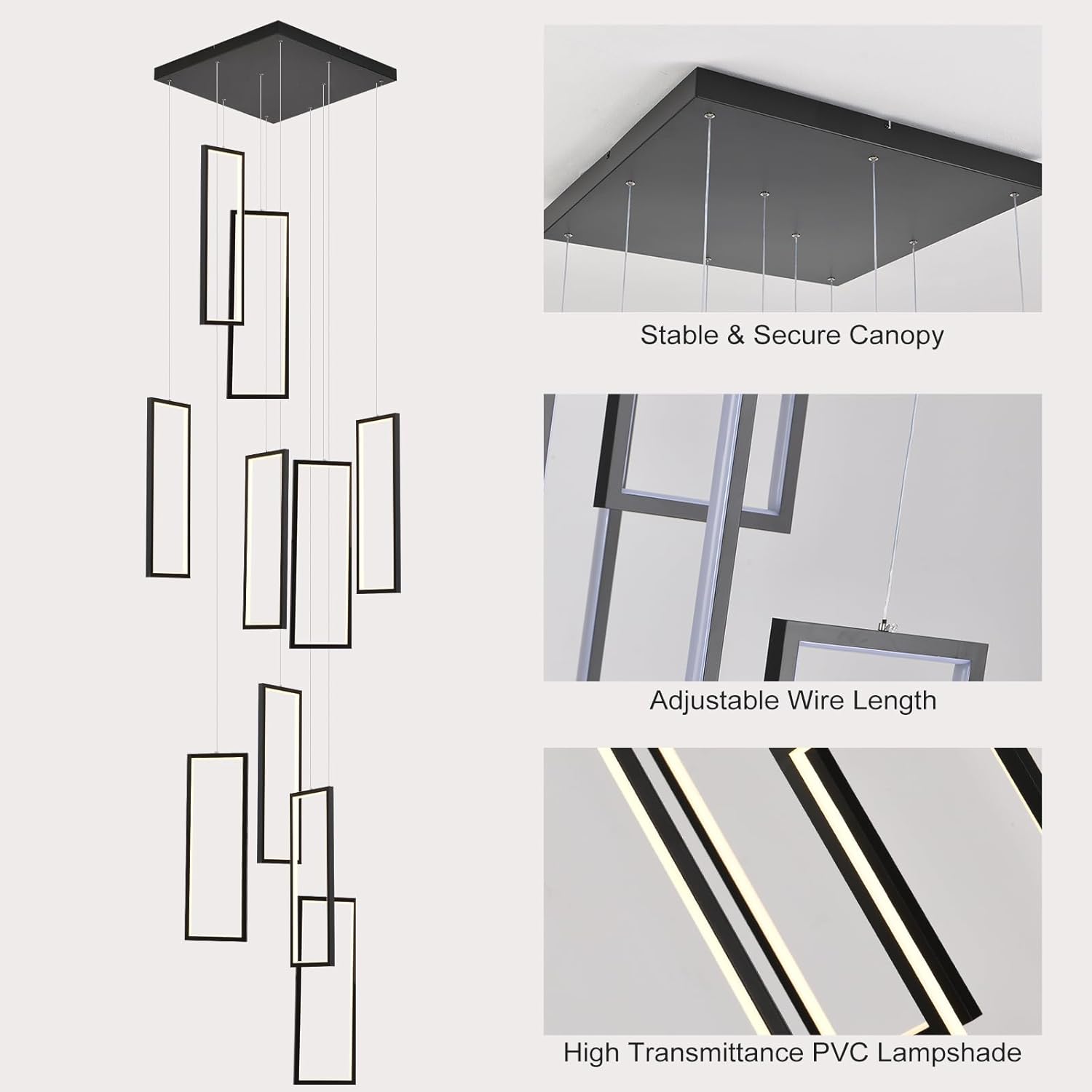 Stable & Secure Canopy

Adjustable Wire Length

High Transmittance PVC Lampshade