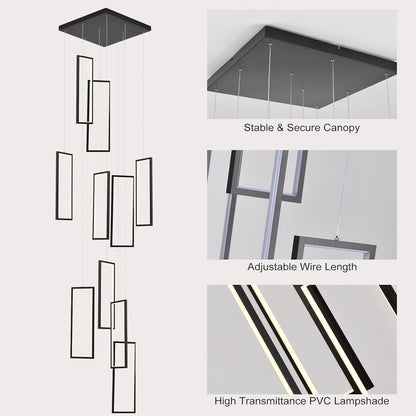 Stable & Secure Canopy

Adjustable Wire Length

High Transmittance PVC Lampshade