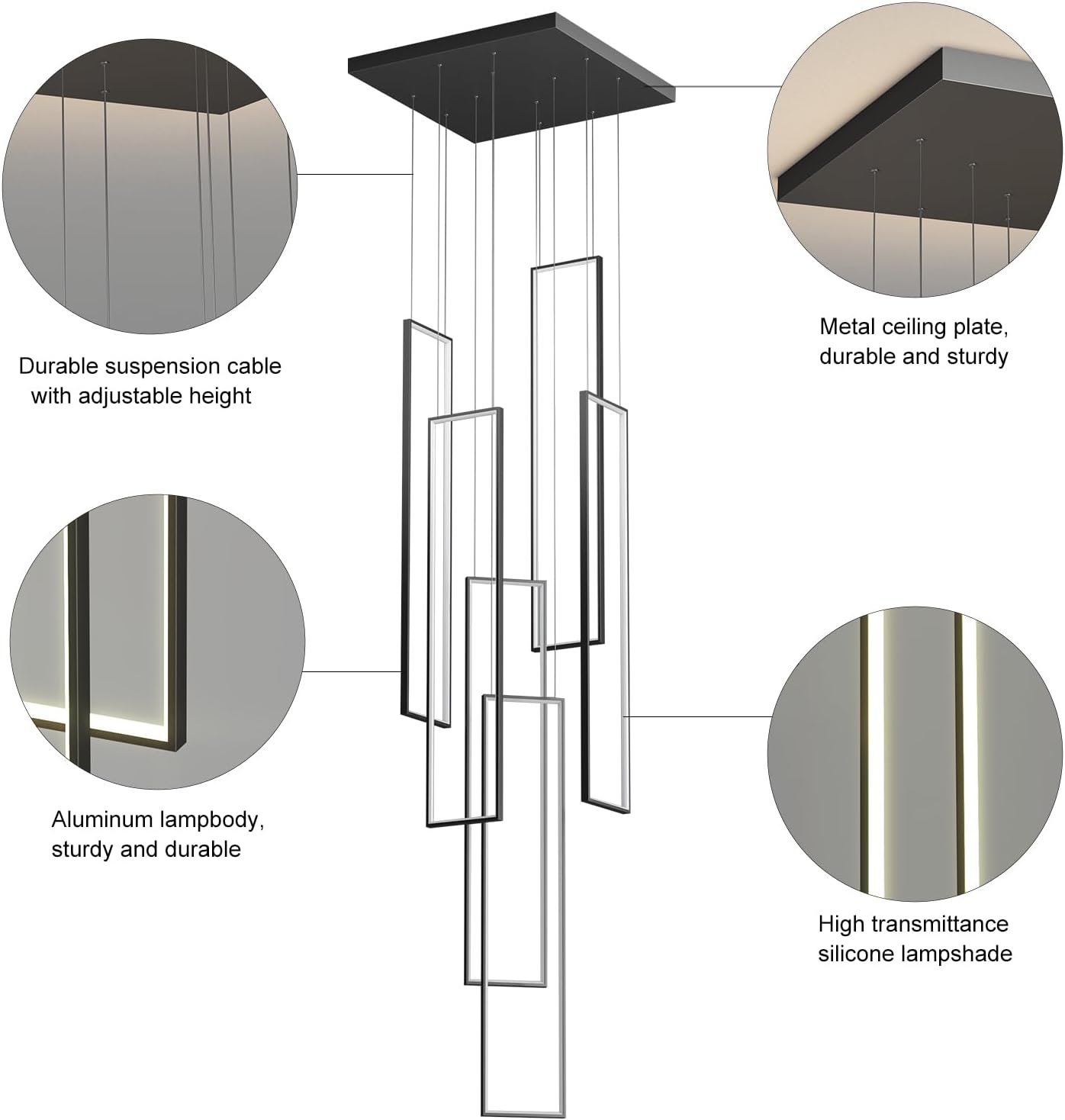 Durable suspension cable with adjustable height

Metal ceiling plate, durable and sturdy

Aluminum lampbody, sturdy and durable

High transmittance silicone lampshade