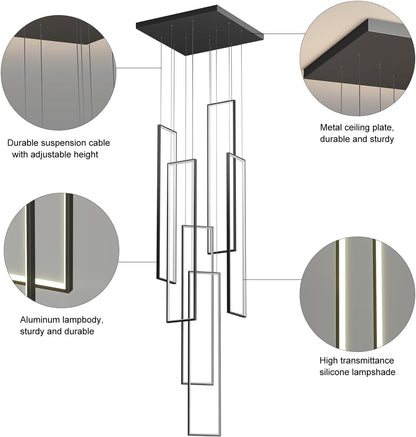 Durable suspension cable with adjustable height

Metal ceiling plate, durable and sturdy

Aluminum lampbody, sturdy and durable

High transmittance silicone lampshade