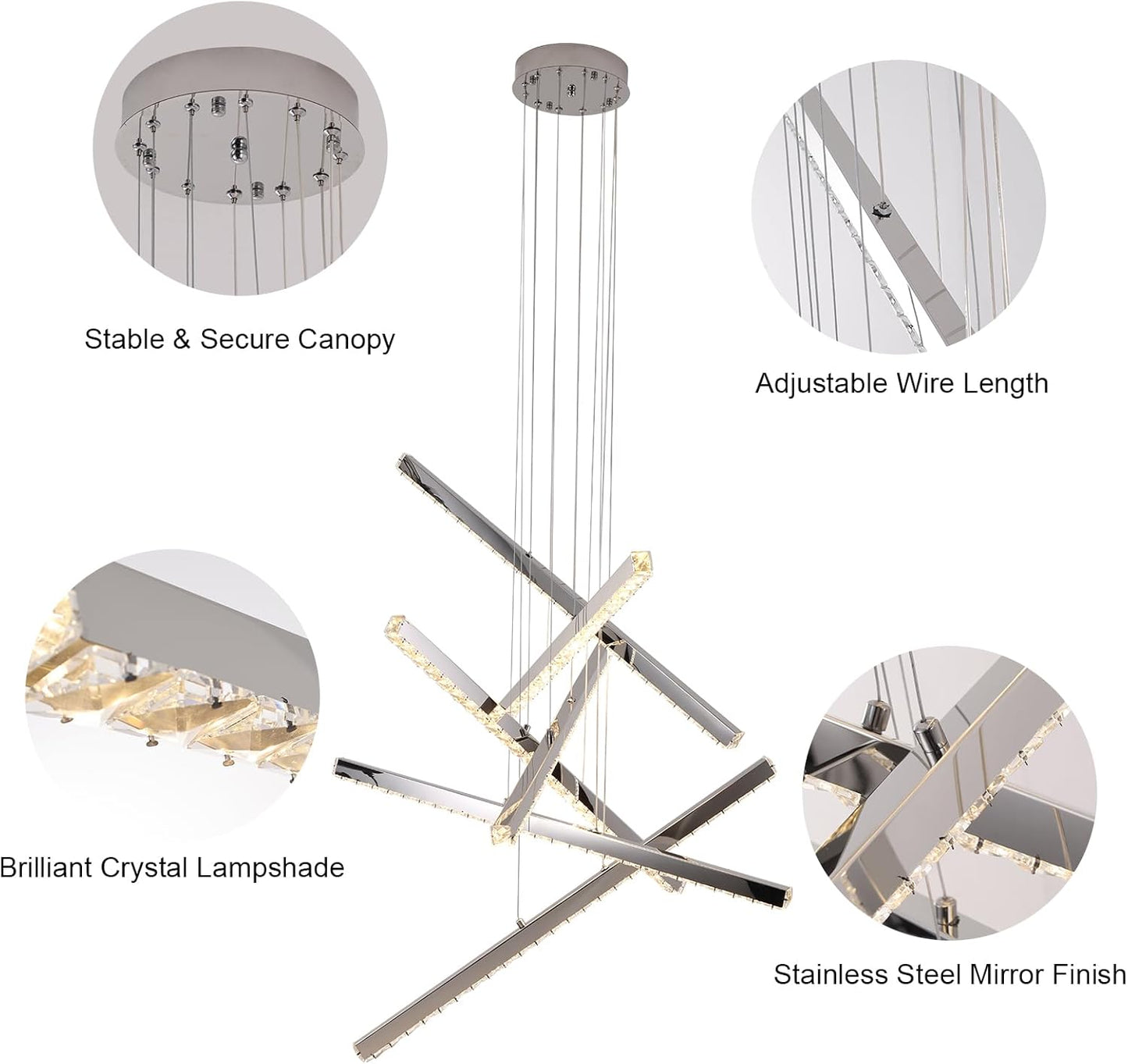 Stable & Secure Canopy

Adjustable Wire Length

Brilliant Crystal Lampshade

Stainless Steel Mirror Finish