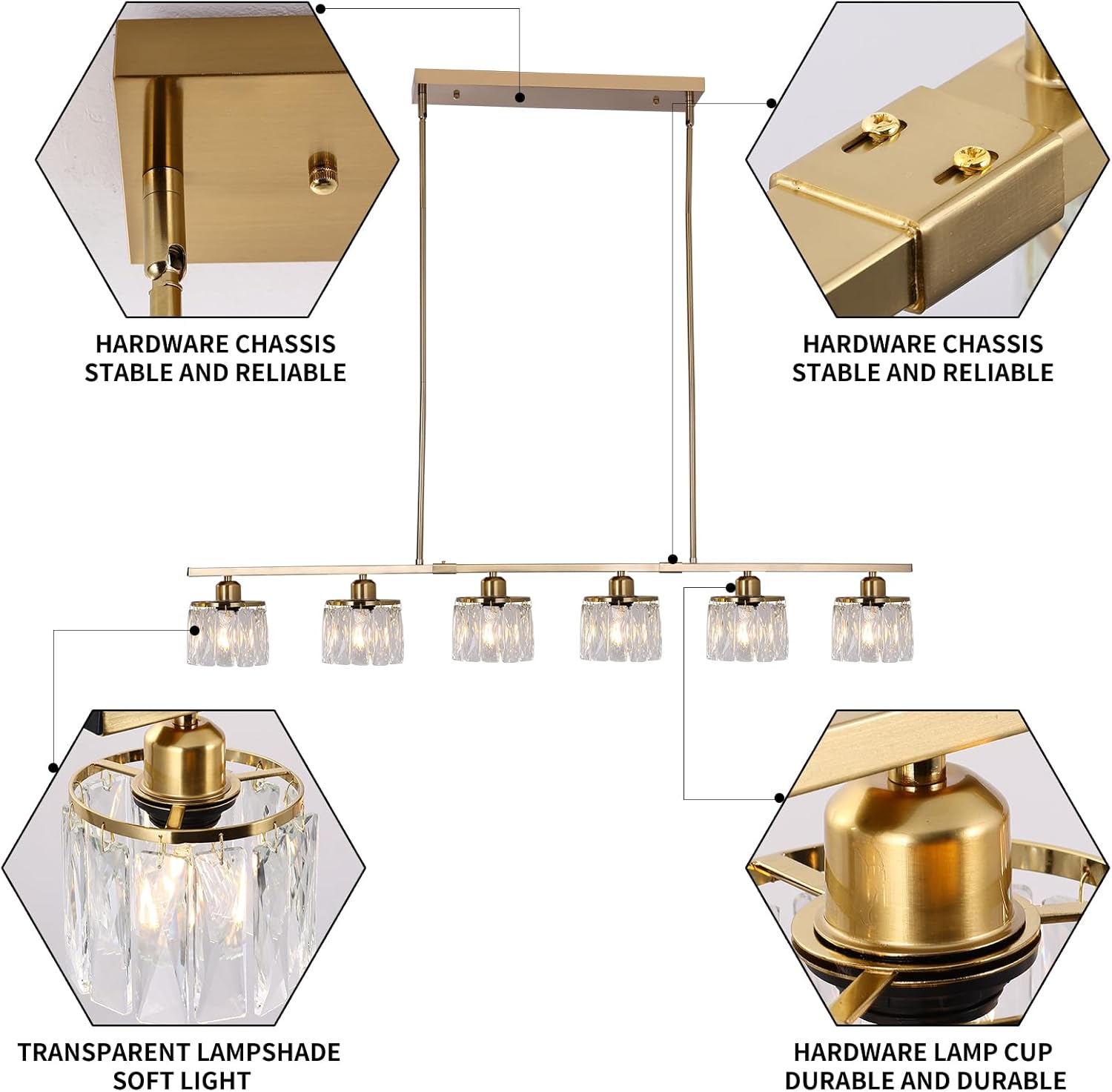 HARDWARE CHASSIS
STABLE AND RELIABLE

HARDWARE CHASSIS
STABLE AND RELIABLE

TRANSPARENT LAMPSHADE
SOFT LIGHT

HARDWARE LAMP CUP
DURABLE AND DURABLE