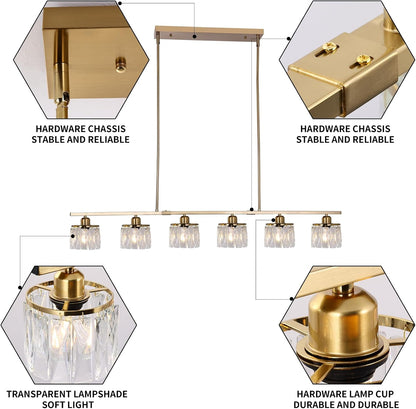 HARDWARE CHASSIS
STABLE AND RELIABLE

HARDWARE CHASSIS
STABLE AND RELIABLE

TRANSPARENT LAMPSHADE
SOFT LIGHT

HARDWARE LAMP CUP
DURABLE AND DURABLE